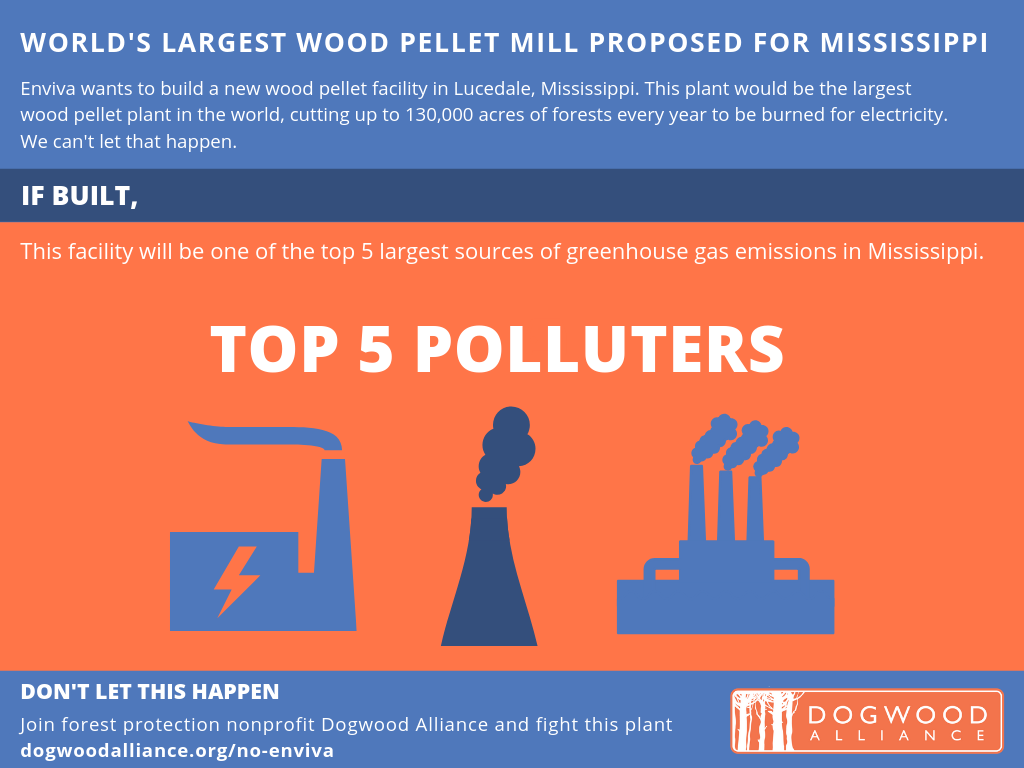 WORLD'S LARGEST WOOD PELLET MILL PROPOSED FOR MISSISSIPPI

Enviva wants to build a new wood pellet facility in Lucedale, Mississippi. This plant would be the largest wood pellet plant in the world, cutting up to 130,000 acres of forests every year to be burned for electricity. We can't let that happen.

IF BUILT,

This facility will be one of the top 5 largest sources of greenhouse gas emissions in Mississippi.

TOP 5 POLLUTERS

DON'T LET THIS HAPPEN

Join forest protection nonprofit Dogwood Alliance and fight this plant
dogwoodalliance.org/no-enviva

DOGWOOD
ALLIANCE